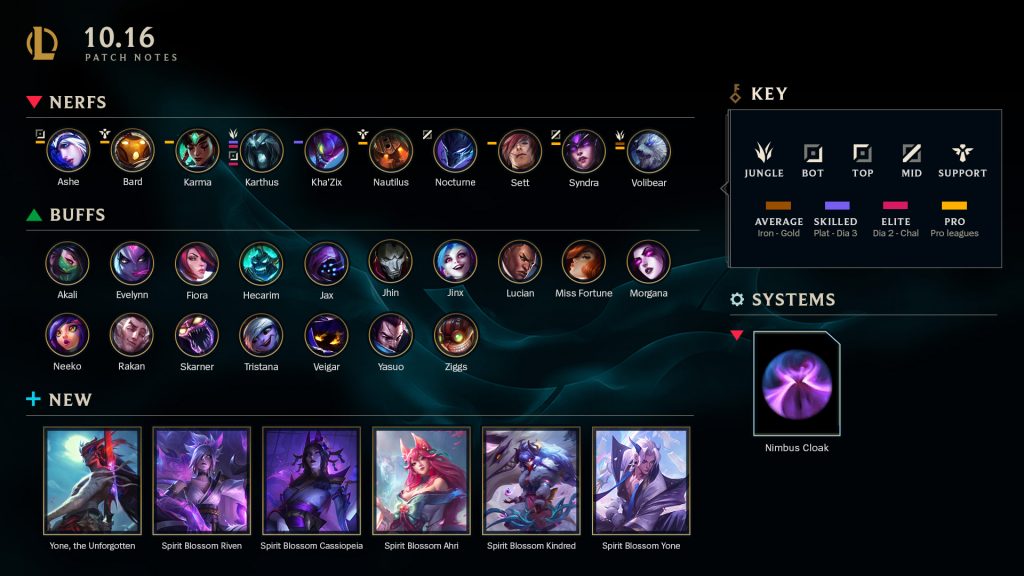 10.16
PATCH NOTES

NERFS

Ashe Bard Karma Karthus Kha'Zix Nautilus Nocturne Sett Syndra Volibear

BUFFS

Akali Evelynn Fiora Hecarim Jax Jhin Jinx Lucian Miss Fortune Morgana

Neeko Rakan Skarner Tristana Veigar Yasuo Ziggs

NEW

Yone, the Unforgotten
Spirit Blossom Riven
Spirit Blossom Cassiopeia
Spirit Blossom Ahri
Spirit Blossom Kindred
Spirit Blossom Yone

KEY

JUNGLE BOT TOP MID SUPPORT

AVERAGE
Iron - Gold
SKILLED
Plat - Dia 3
ELITE
Dia 2 - Chal
PRO
Pro leagues

SYSTEMS

Nimbus Cloak