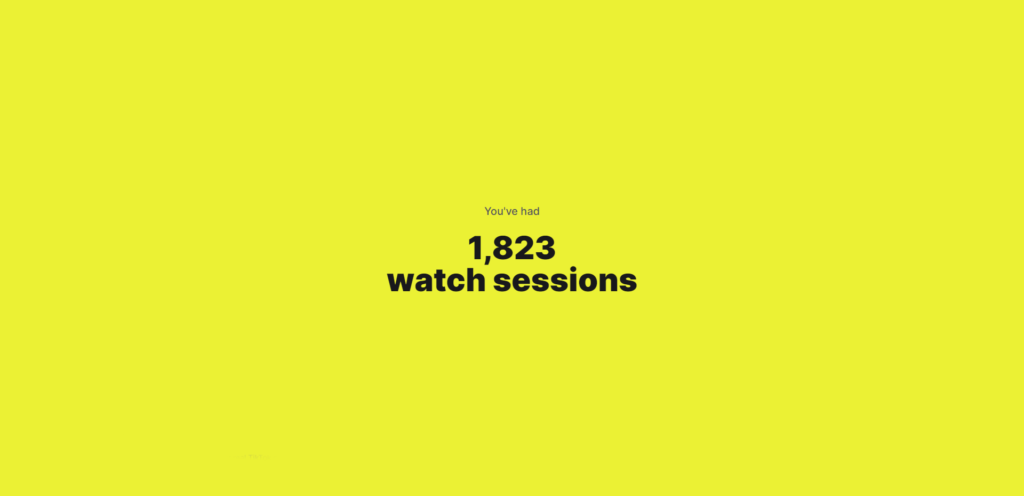 You've had

1,823
watch sessions